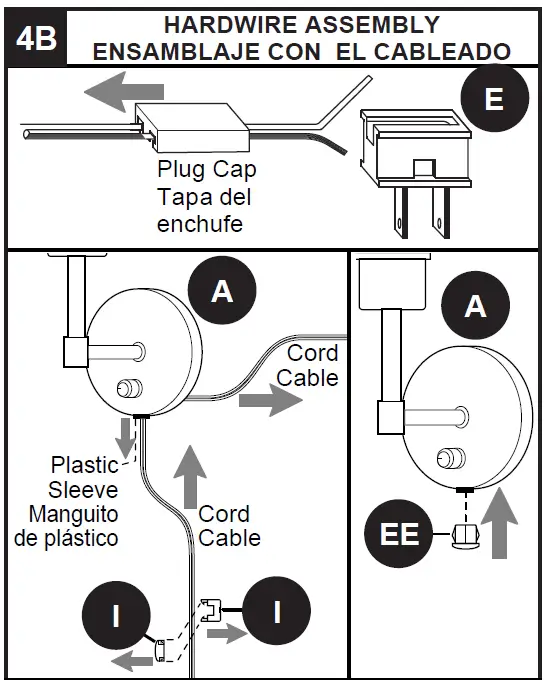 4B
HARDWIRE ASSEMBLY
ENSAMBLAJE CON EL CABLEADO

E

Plug Cap
Tapa del enchufe

A

Cord
Cable

Plastic Sleeve
Manguito de plástico

Cord
Cable

I

I

A

EE