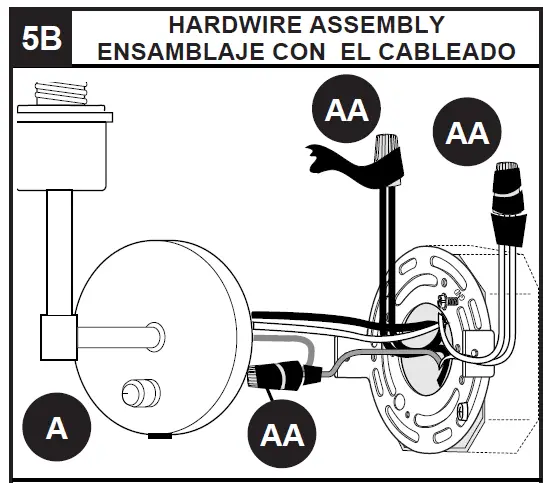 5B

HARDWIRE ASSEMBLY
ENSAMBLAJE CON  EL CABLEADO

AA

AA

A

AA