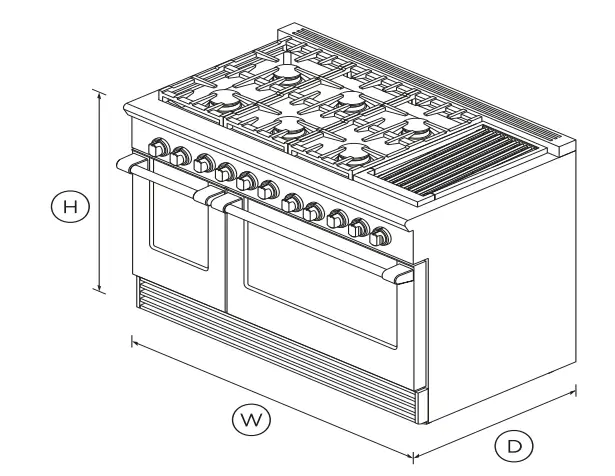 H

W

D