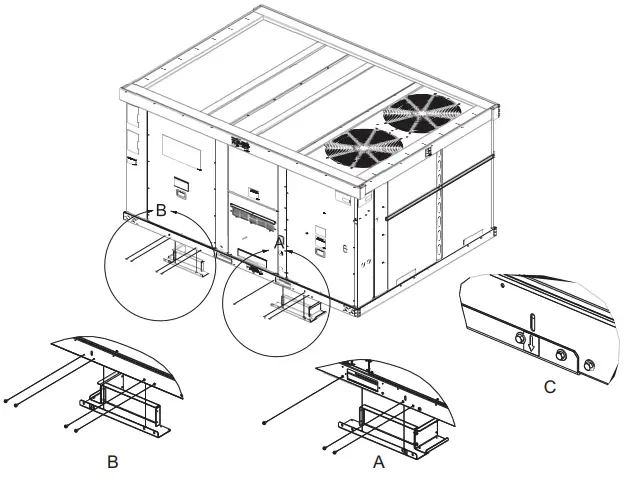 B
A
C
B
A