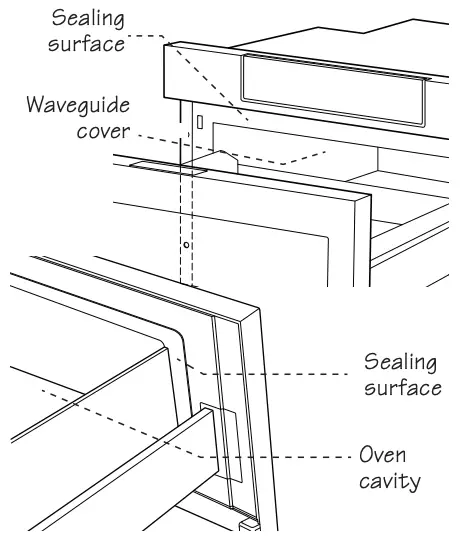 Sealing surface

Waveguide cover

Sealing surface

Oven cavity