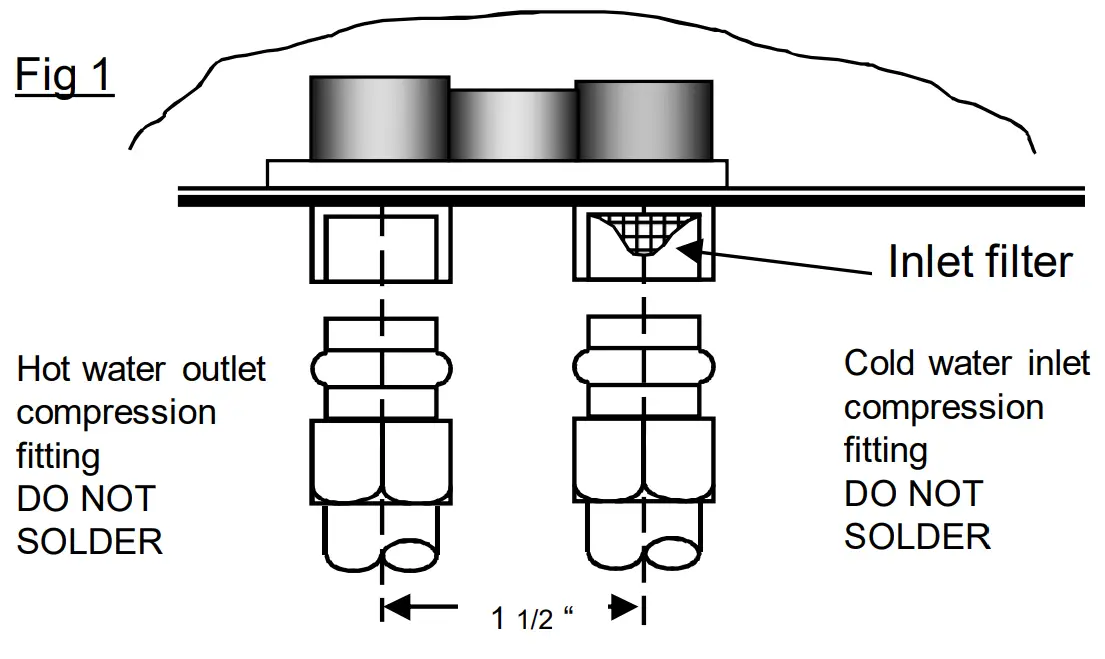 Fig 1

Inlet filter

Hot water outlet compression fitting
DO NOT SOLDER

Cold water inlet compression fitting
DO NOT SOLDER

1 1/2 “