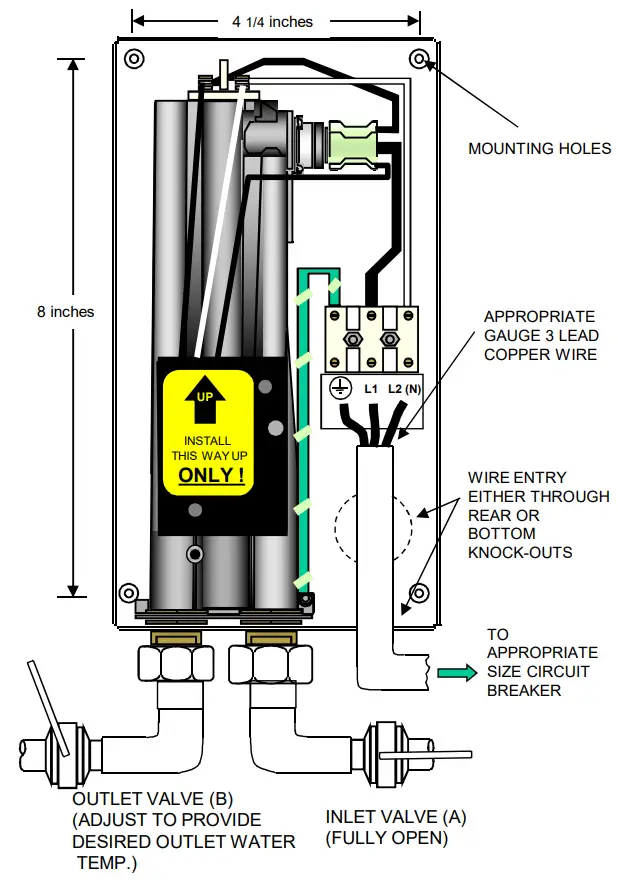 4 1/4 inches

MOUNTING HOLES

8 inches

APPROPRIATE GAUGE 3 LEAD COPPER WIRE

L1 L2 (N)

UP

INSTALL THIS WAY UP ONLY !

WIRE ENTRY EITHER THROUGH REAR OR BOTTOM KNOCK-OUTS

TO APPROPRIATE SIZE CIRCUIT BREAKER

OUTLET VALVE (B) (ADJUST TO PROVIDE DESIRED OUTLET WATER TEMP.)

INLET VALVE (A) (FULLY OPEN)