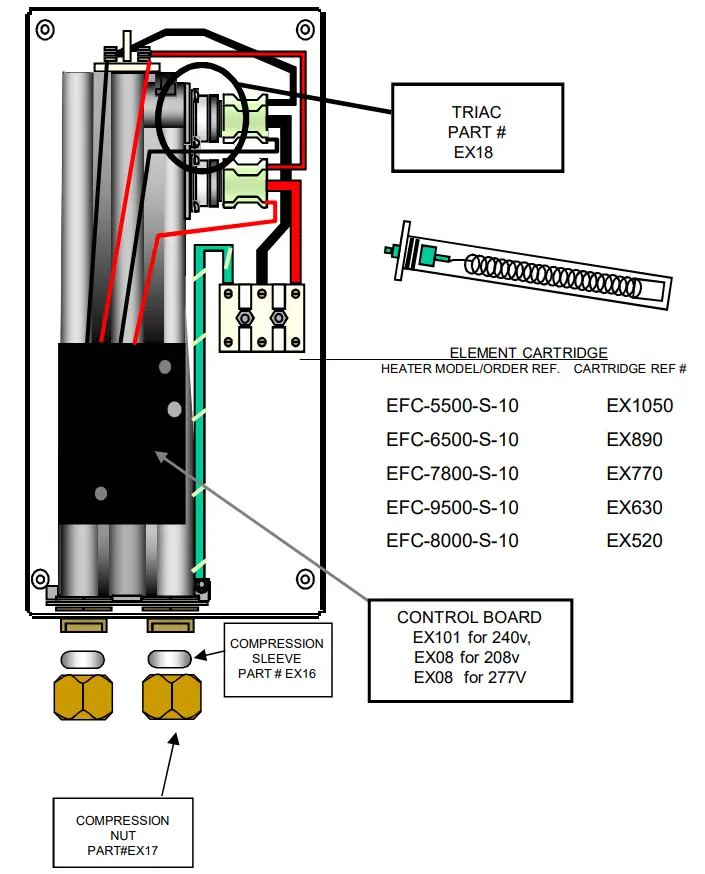 TRIAC
PART #
EX18

ELEMENT CARTRIDGE

| HEATER MODEL/ORDER REF. | CARTRIDGE REF # |
|---|---|
| EFC-5500-S-10 | EX1050 |
| EFC-6500-S-10 | EX890 |
| EFC-7800-S-10 | EX770 |
| EFC-9500-S-10 | EX630 |
| EFC-8000-S-10 | EX520 |

CONTROL BOARD
EX101 for 240v,
EX08 for 208v
EX08 for 277V

COMPRESSION
SLEEVE
PART # EX16

COMPRESSION
NUT
PART#EX17