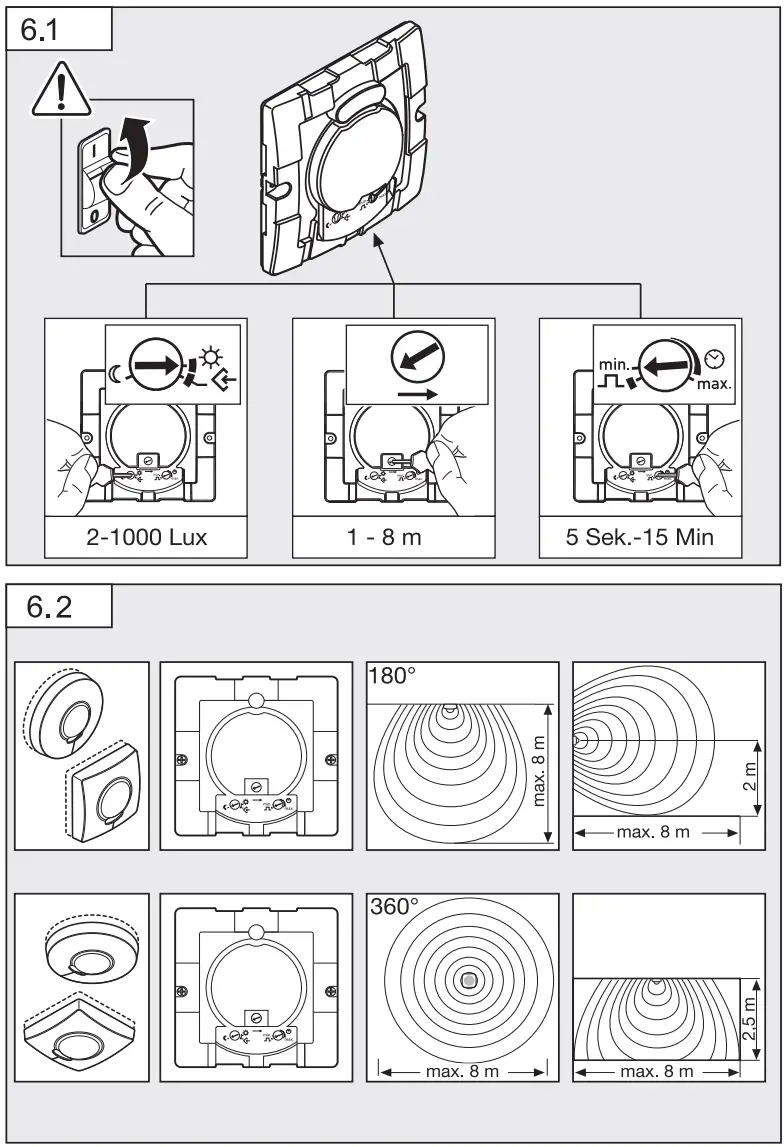 6.1

min.
max.

2-1000 Lux

1 - 8 m

5 Sek.-15 Min

6.2

180°

max. 8 m

2 m

max. 8 m

360°

max. 8 m

2.5 m

max. 8 m