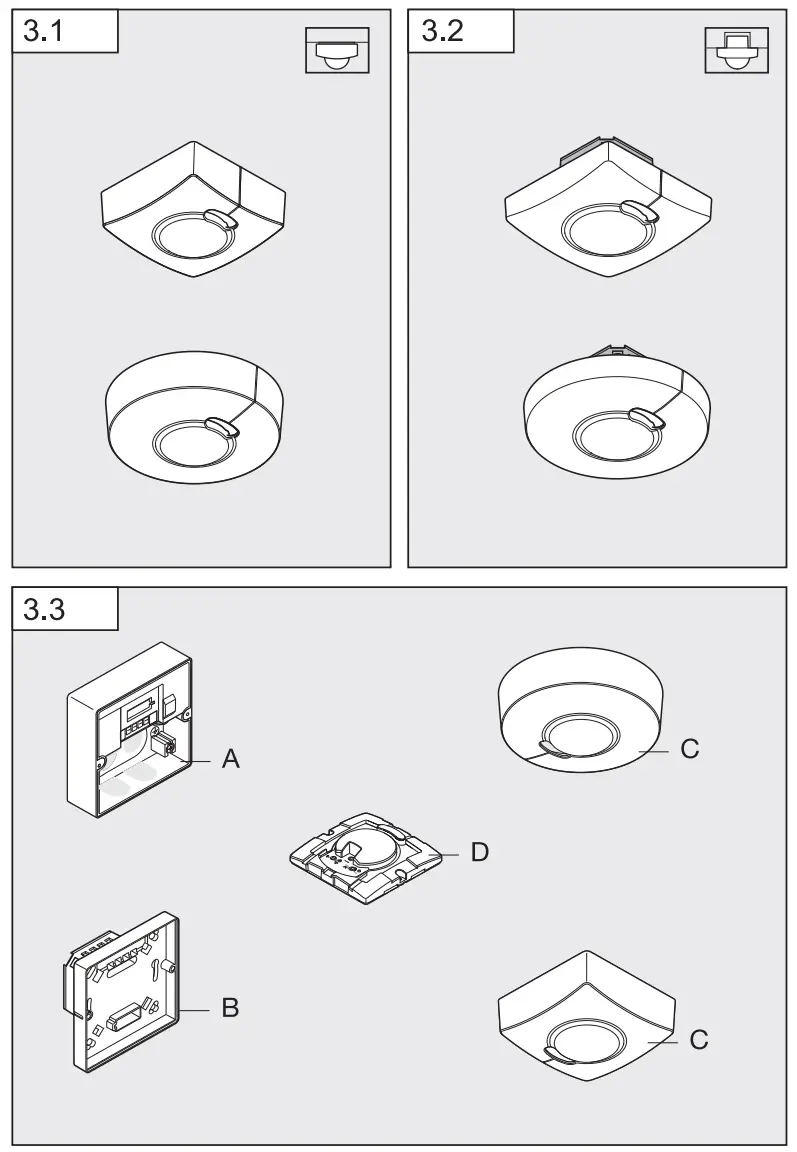 3.1

3.2

3.3

A

C

D

B

C