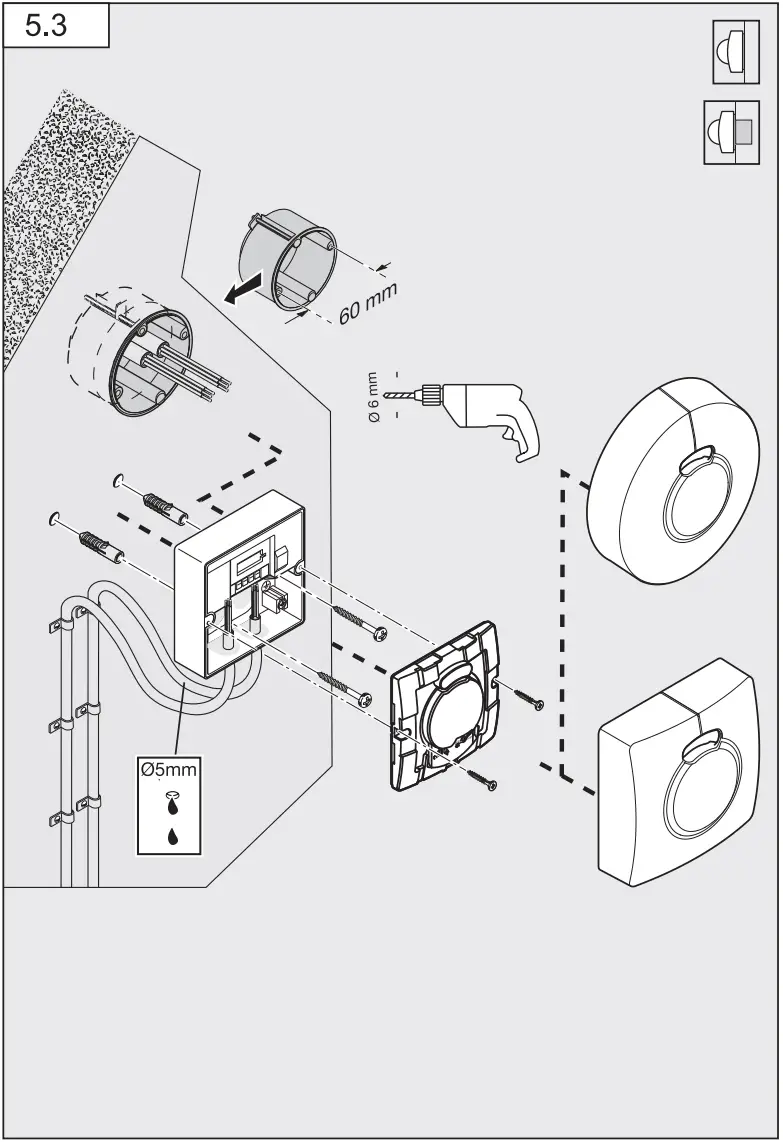 5.3

60 mm

Ø 6 mm

Ø5mm