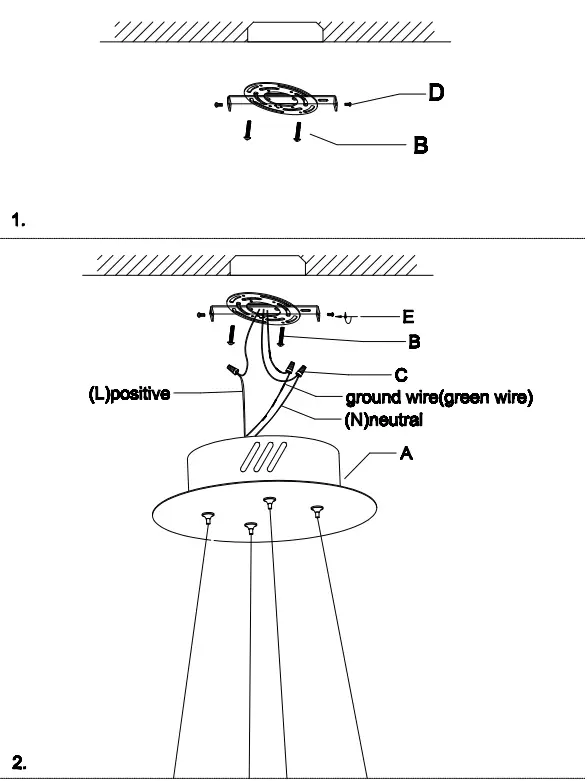 D

B

1.

E

B

C

(L)positive

ground wire(green wire)

(N)neutral

A

2.