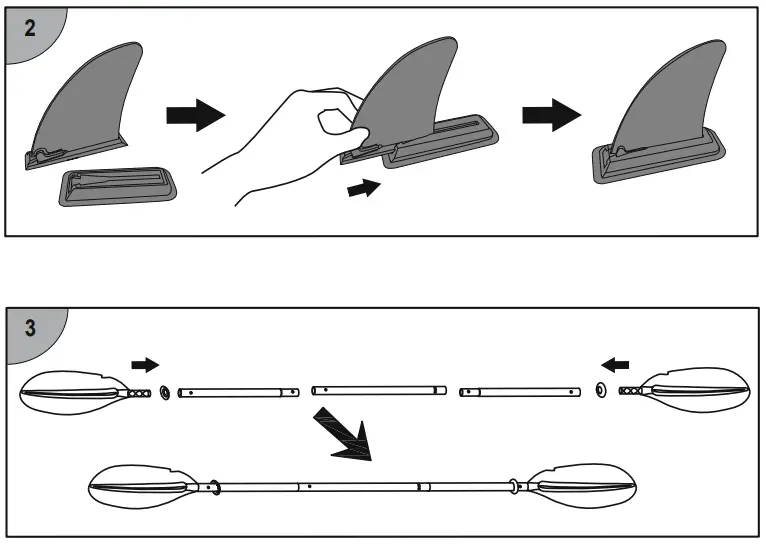 2

3