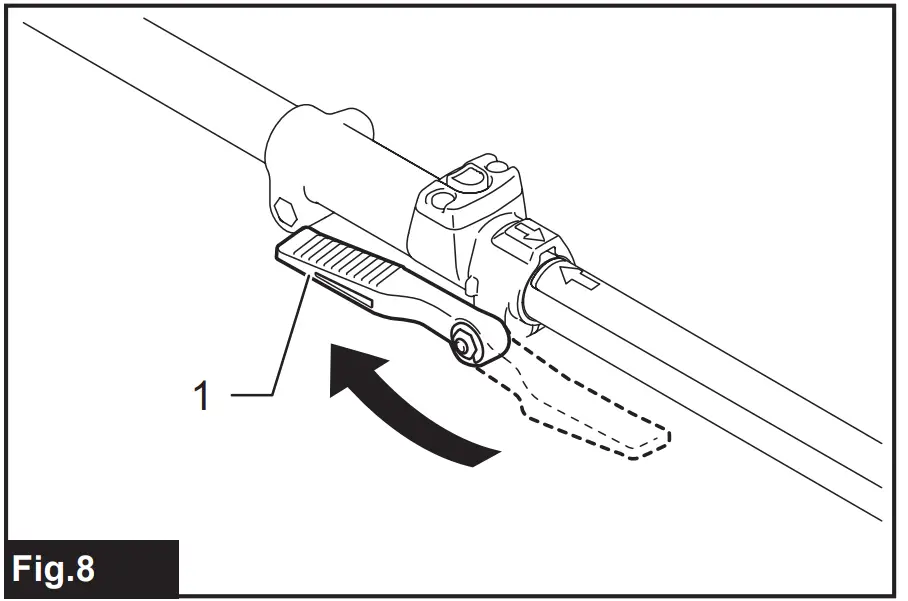 1

Fig.8