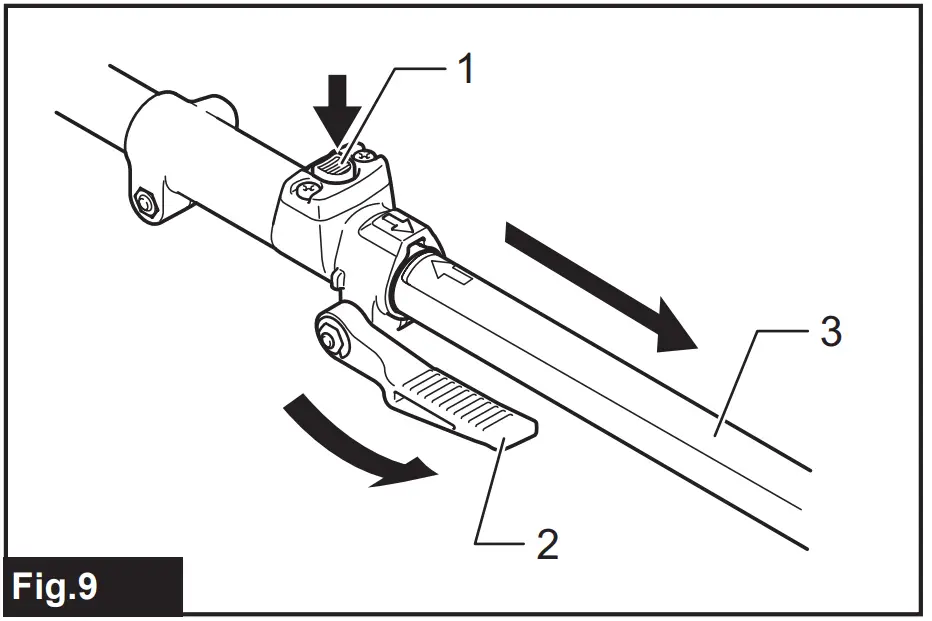 1
3
2
Fig.9