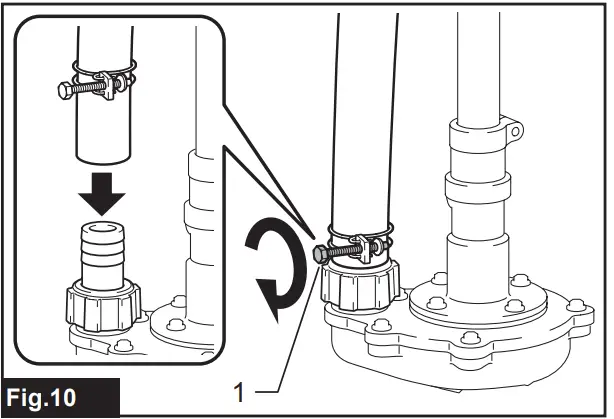 1

Fig.10