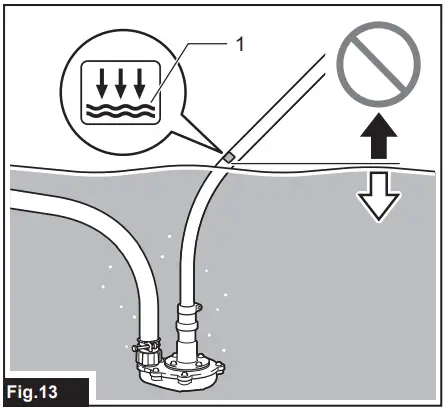 1

Fig.13