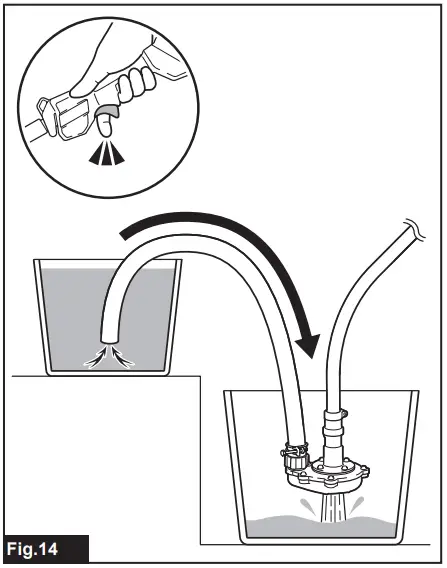 Fig.14