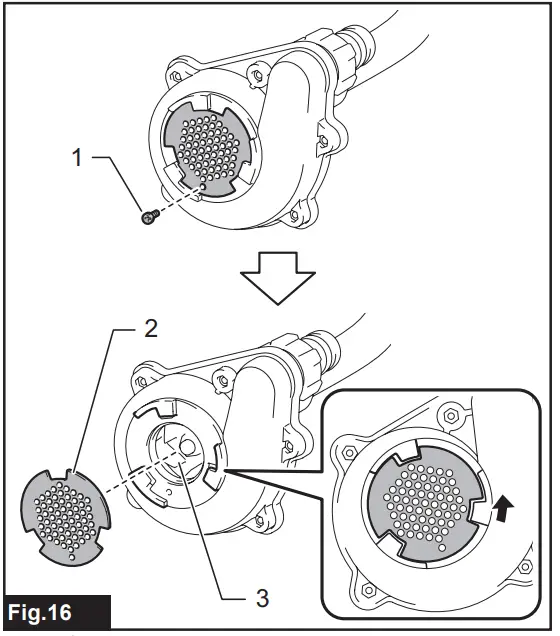 1

2

3

Fig.16