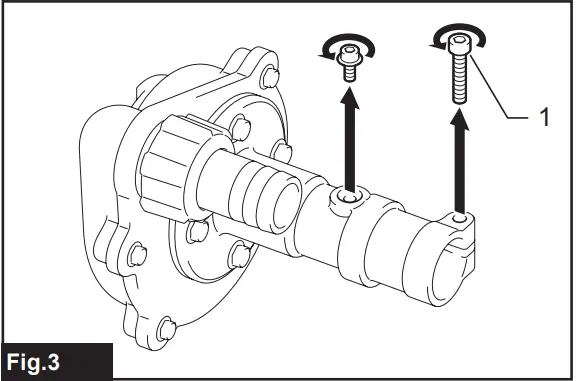 1

Fig.3