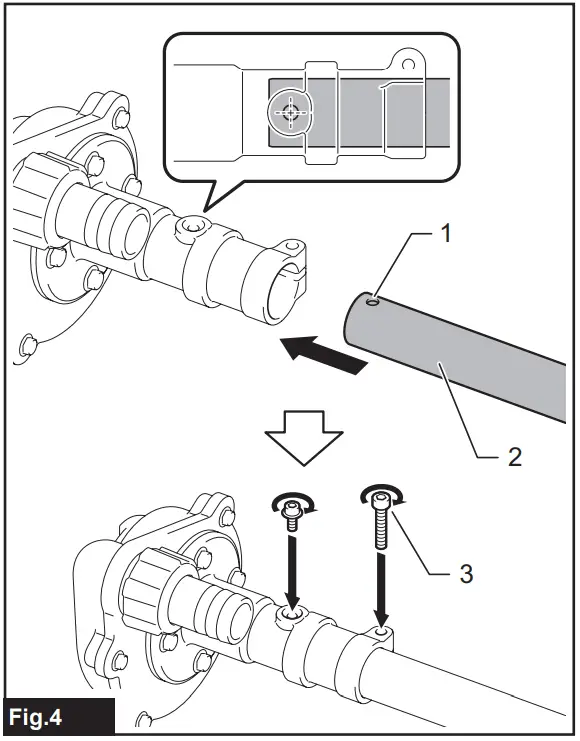 1
2
3
Fig.4