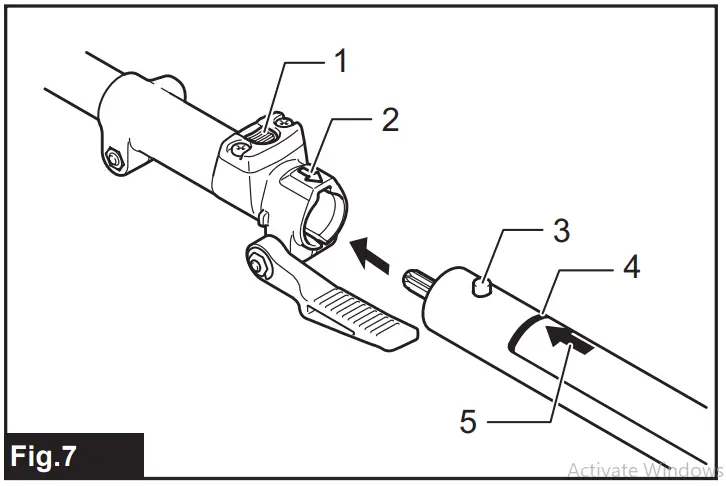 1
2
3
4
5
Fig.7
Activate Windows