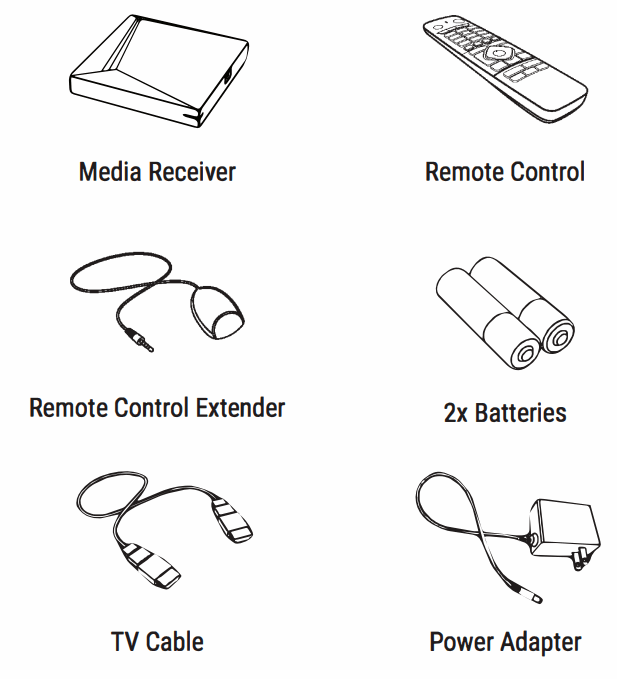 Media Receiver

Remote Control

Remote Control Extender

2x Batteries

TV Cable

Power Adapter