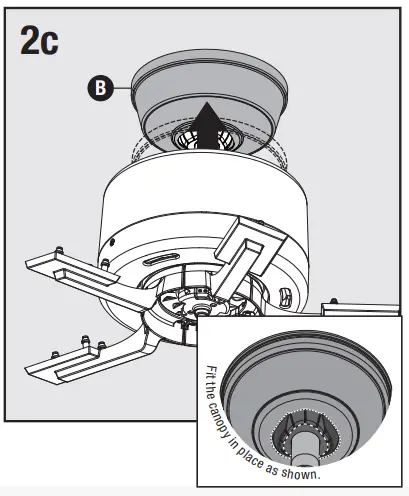 2c

B

Fit the canopy in place as shown.