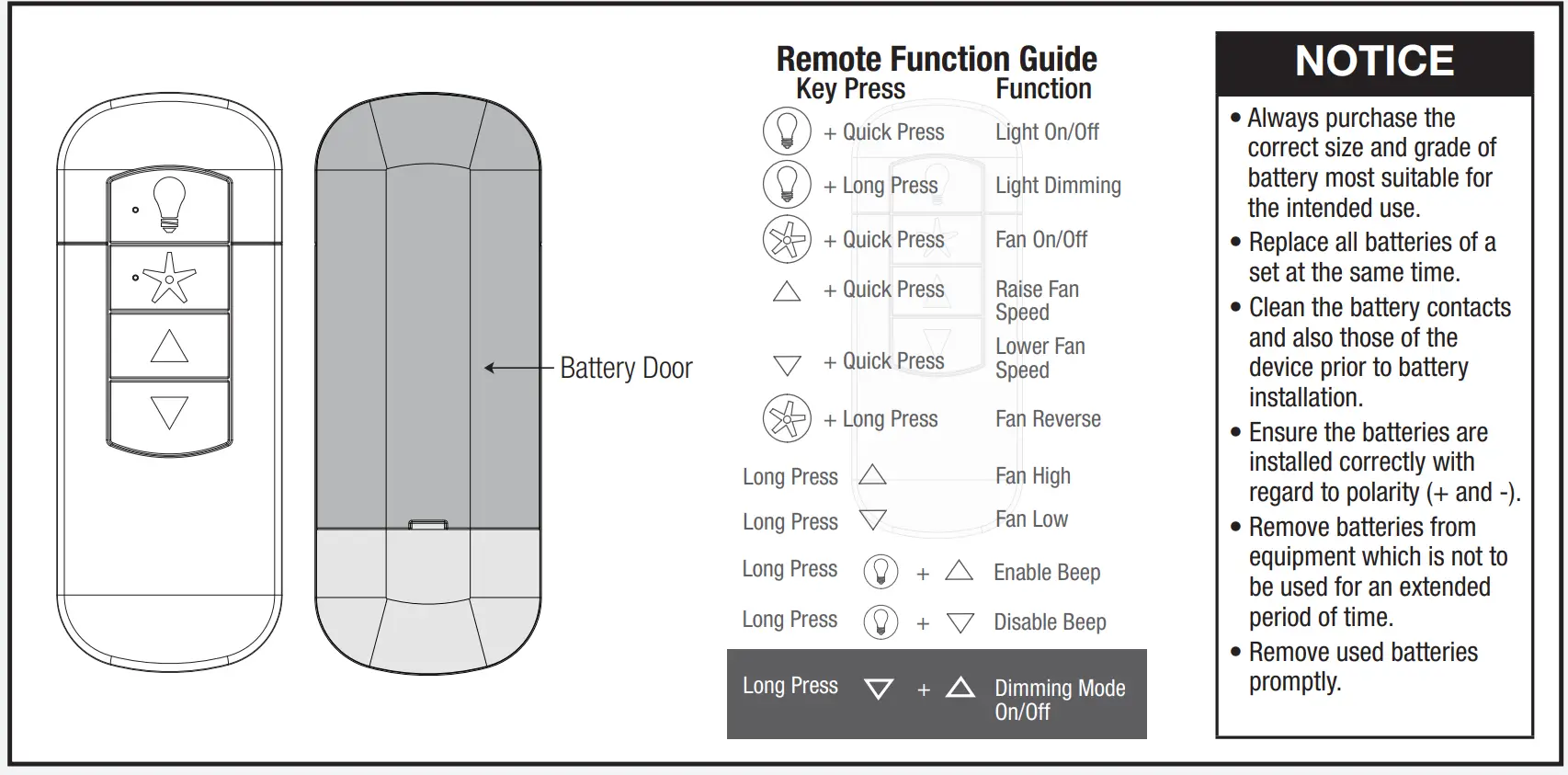 Battery Door

Remote Function Guide

| Key Press | Function |
|---|---|
| + Quick Press | Light On/Off |
| + Long Press | Light Dimming |
| + Quick Press | Fan On/Off |
| △ + Quick Press | Raise Fan Speed |
| ▽ + Quick Press | Lower Fan Speed |
| + Long Press | Fan Reverse |
| Long Press △ | Fan High |
| Long Press ▽ | Fan Low |
| Long Press + △ | Enable Beep |
| Long Press + ▽ | Disable Beep |
| Long Press ▽ + △ | Dimming Mode On/Off |

NOTICE

• Always purchase the correct size and grade of battery most suitable for the intended use.
• Replace all batteries of a set at the same time.
• Clean the battery contacts and also those of the device prior to battery installation.
• Ensure the batteries are installed correctly with regard to polarity (+ and -).
• Remove batteries from equipment which is not to be used for an extended period of time.
• Remove used batteries promptly.