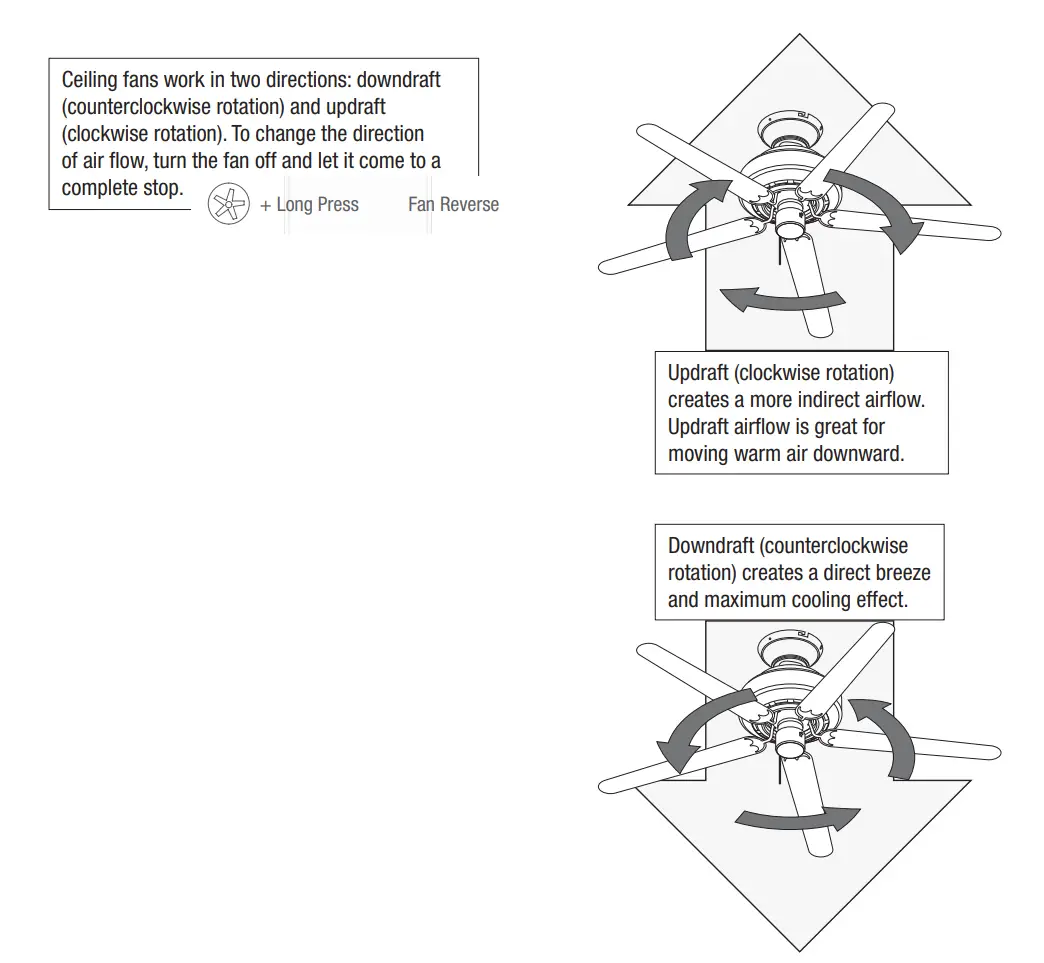 Ceiling fans work in two directions: downdraft (counterclockwise rotation) and updraft (clockwise rotation). To change the direction of air flow, turn the fan off and let it come to a complete stop.

+ Long Press

Fan Reverse

Updraft (clockwise rotation) creates a more indirect airflow. Updraft airflow is great for moving warm air downward.

Downdraft (counterclockwise rotation) creates a direct breeze and maximum cooling effect.