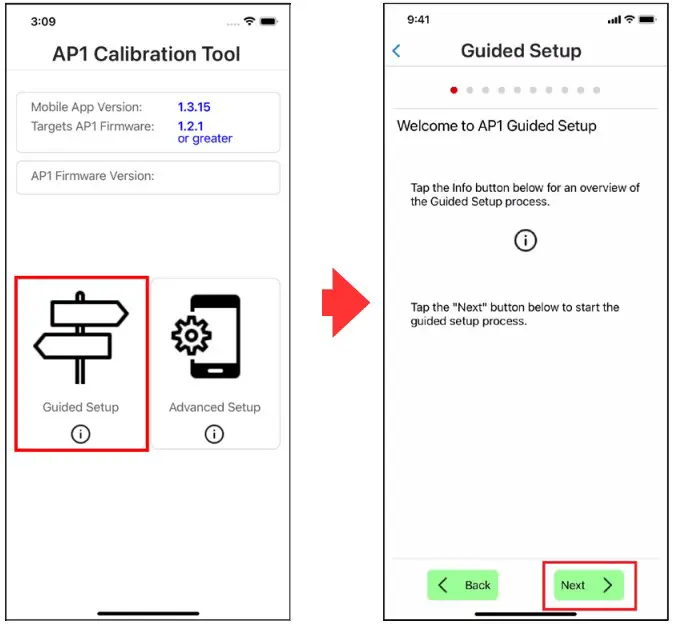 3:09

AP1 Calibration Tool

Mobile App Version: 1.3.15
Targets AP1 Firmware: 1.2.1 or greater

AP1 Firmware Version:

Guided Setup

Advanced Setup

9:41

Guided Setup

Welcome to AP1 Guided Setup

Tap the Info button below for an overview of the Guided Setup process.

Tap the "Next" button below to start the guided setup process.

Back

Next