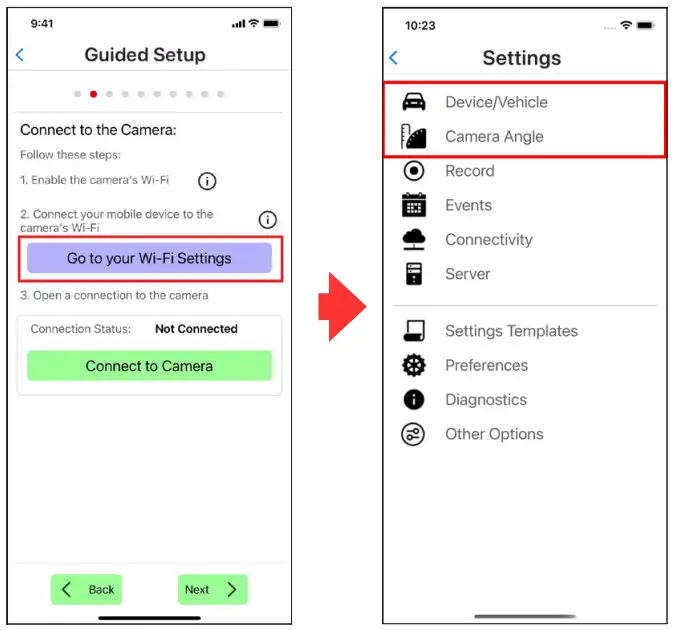 9:41

Guided Setup

Connect to the Camera:

Follow these steps:

1. Enable the camera's Wi-Fi

2. Connect your mobile device to the camera's Wi-Fi

Go to your Wi-Fi Settings

3. Open a connection to the camera

Connection Status: Not Connected

Connect to Camera

Back

Next

10:23

Settings

Device/Vehicle

Camera Angle

Record

Events

Connectivity

Server

Settings Templates

Preferences

Diagnostics

Other Options