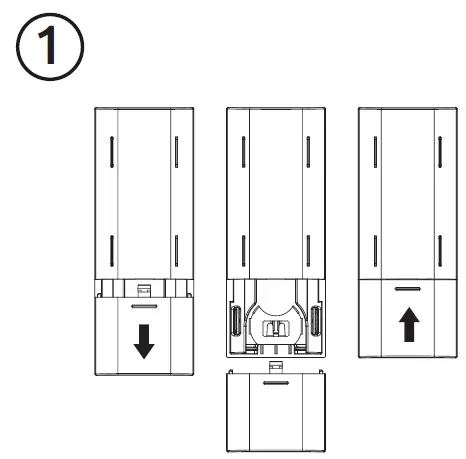 ①