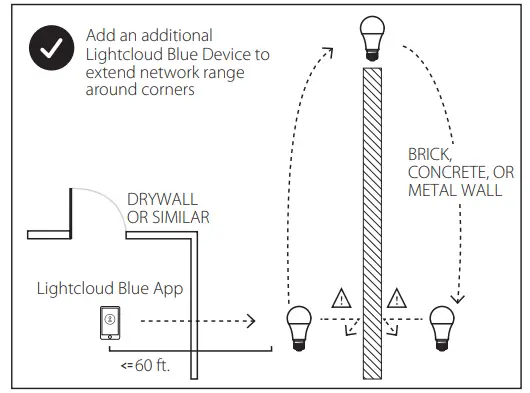 Add an additional Lightcloud Blue Device to extend network range around corners

BRICK, CONCRETE, OR METAL WALL

DRYWALL OR SIMILAR

Lightcloud Blue App

<=60 ft.