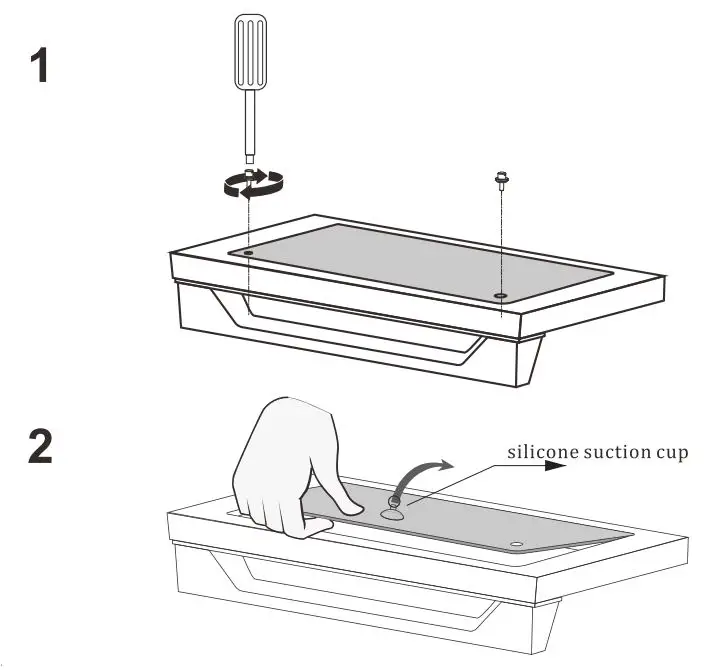 1

2

silicone suction cup