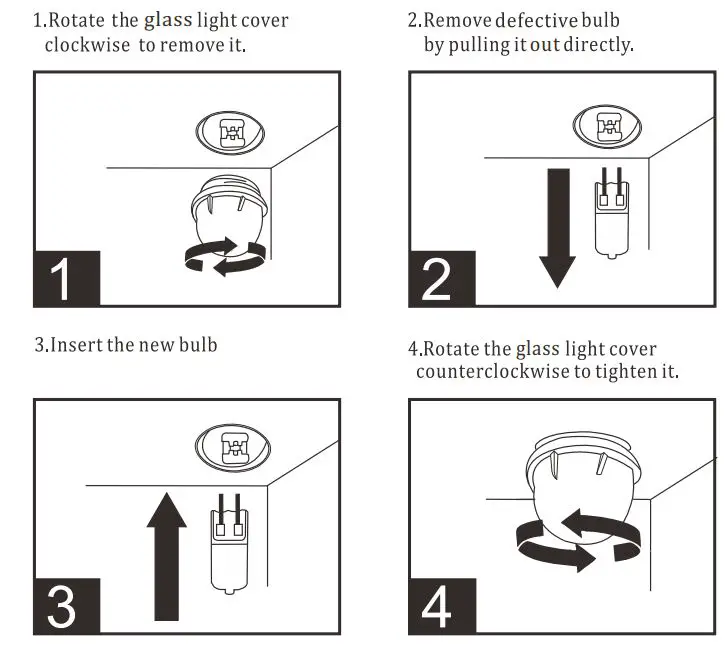 1.Rotate the glass light cover clockwise to remove it.

1

2.Remove defective bulb by pulling it out directly.

2

3.Insert the new bulb

3

4.Rotate the glass light cover counterclockwise to tighten it.

4