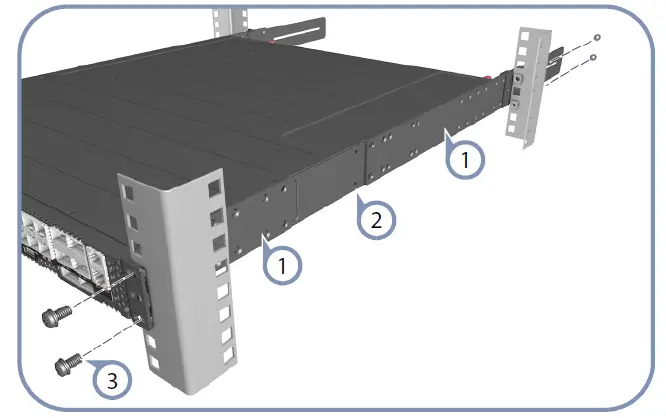 1
2
1
3