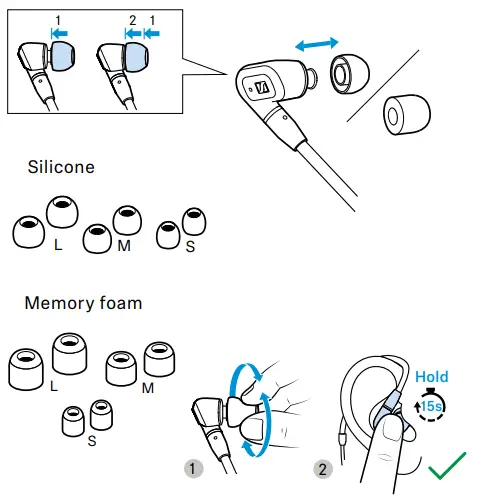 1
2 1

Silicone

L M S

Memory foam

L M

S

1

2

Hold

15s