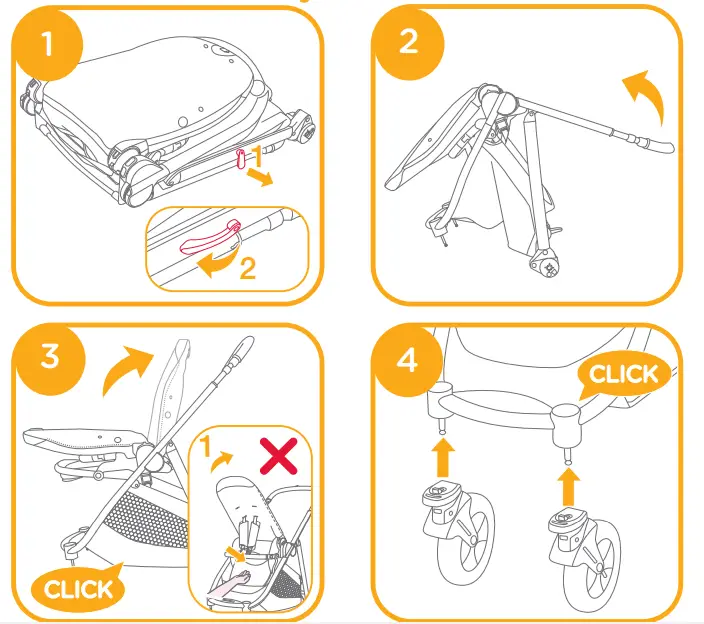 1
1
2
2
3
1
CLICK
4
CLICK