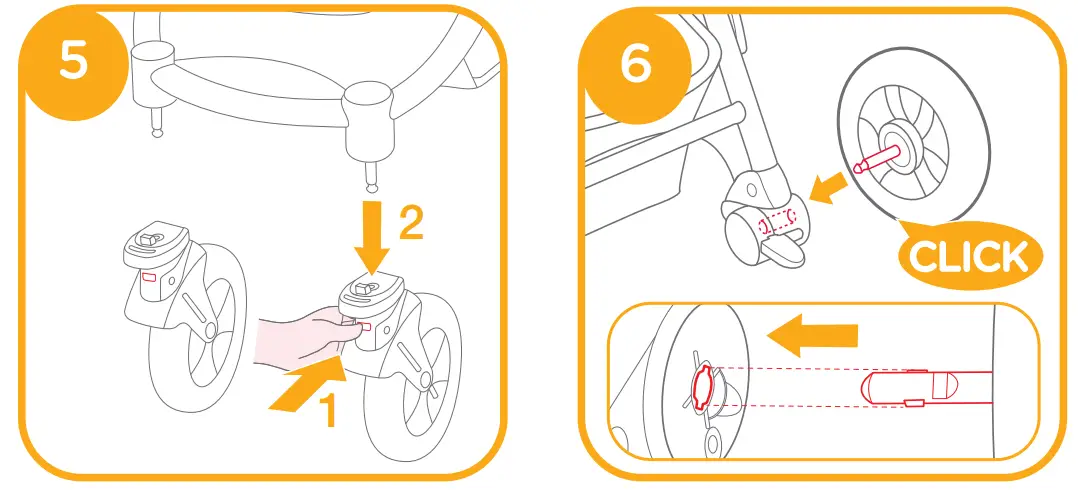 5

2

1

6

CLICK