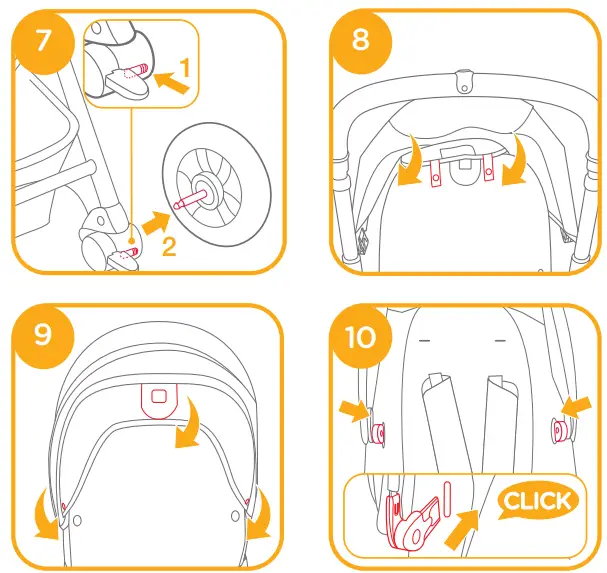 7

1

2

8

9

10

CLICK