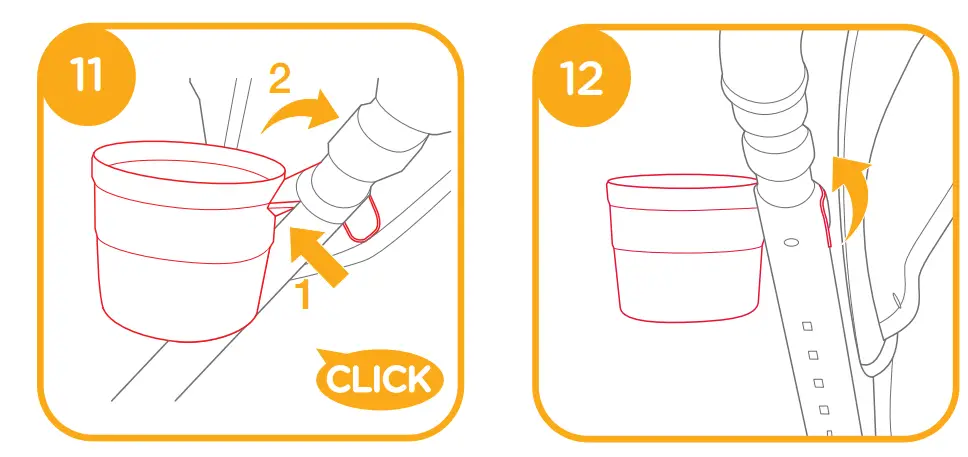 11

2

1

CLICK

12