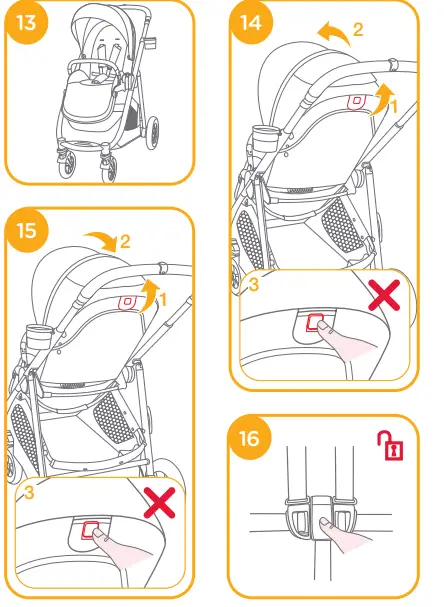 13

14

2

1

3

15

2

1

3

16