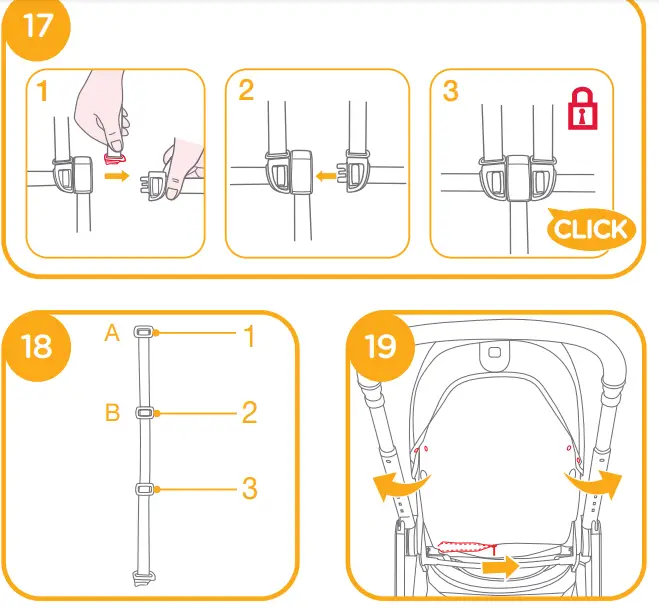 17

1

2

3

CLICK

18

A 1

B 2

3

19