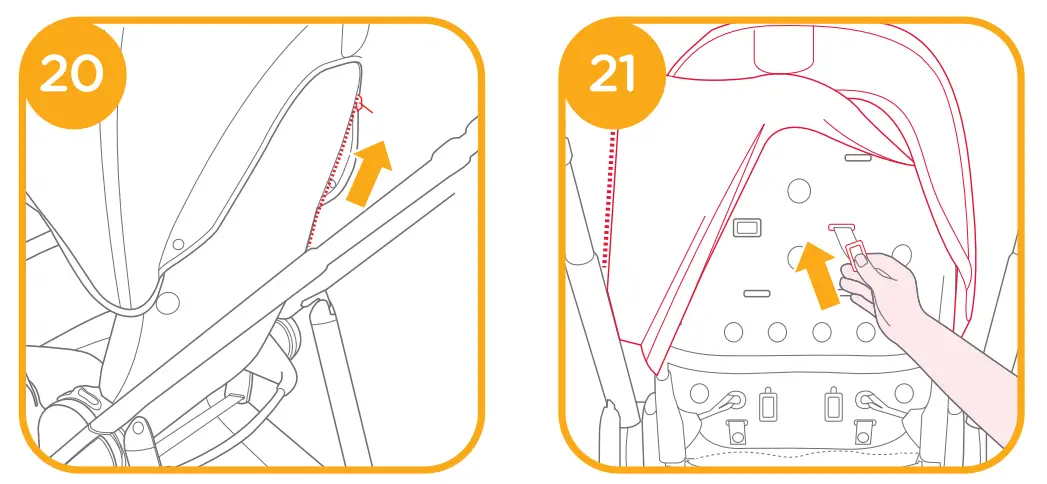 20

21