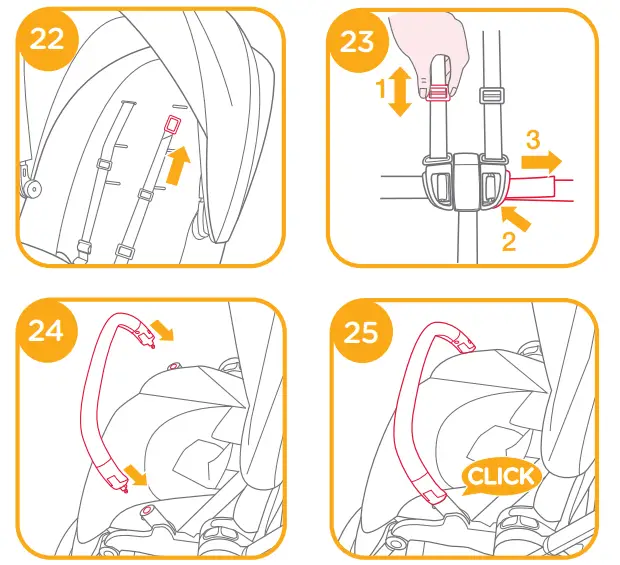 22

23

1

3

2

24

25

CLICK