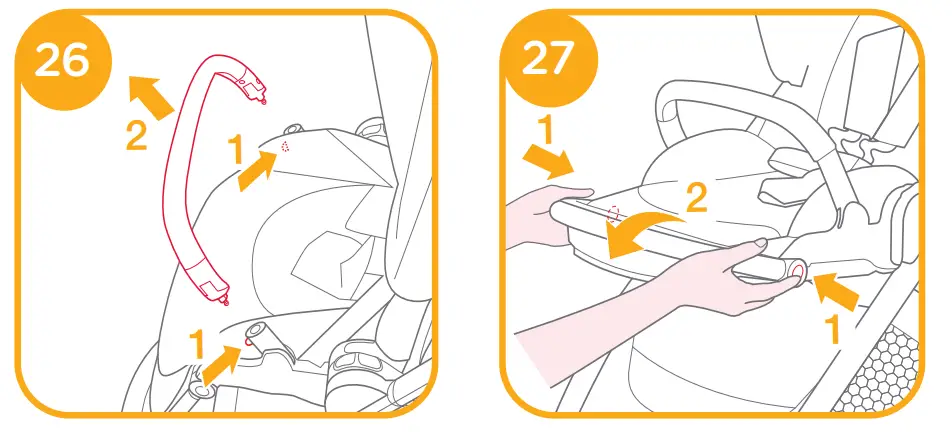 26

2

1

1

27

1

2

1