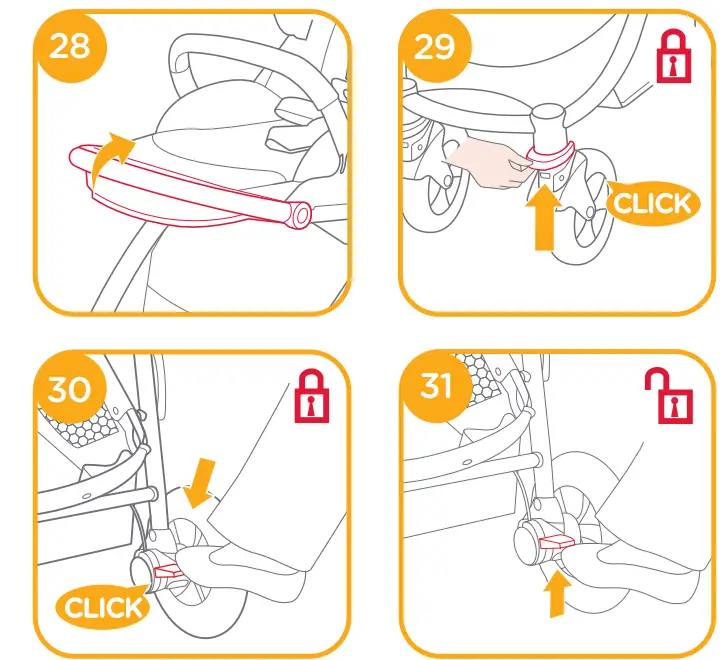 28

29

CLICK

30

CLICK

31