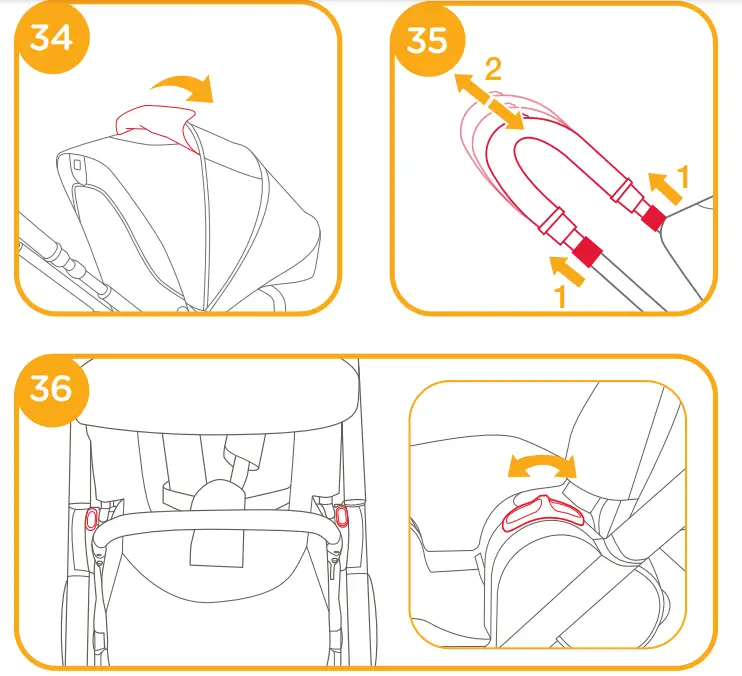 34

35

2

1

1

36