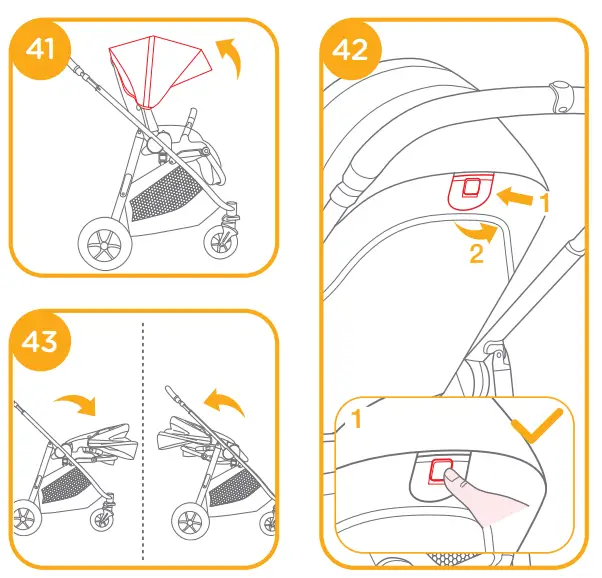 41

42

1

2

1

43