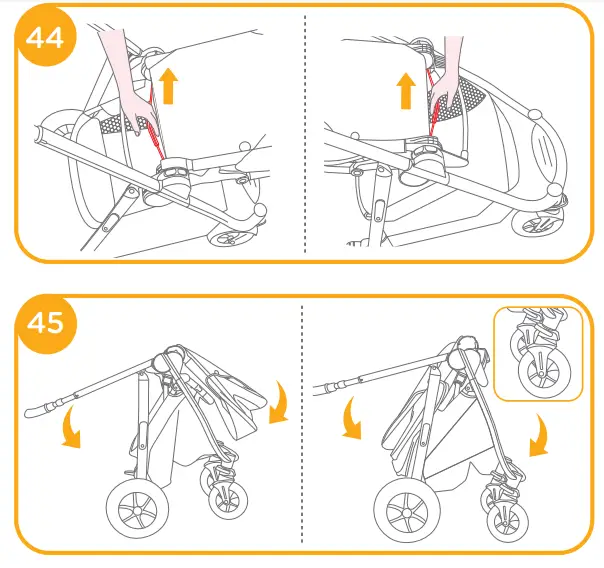 44

45