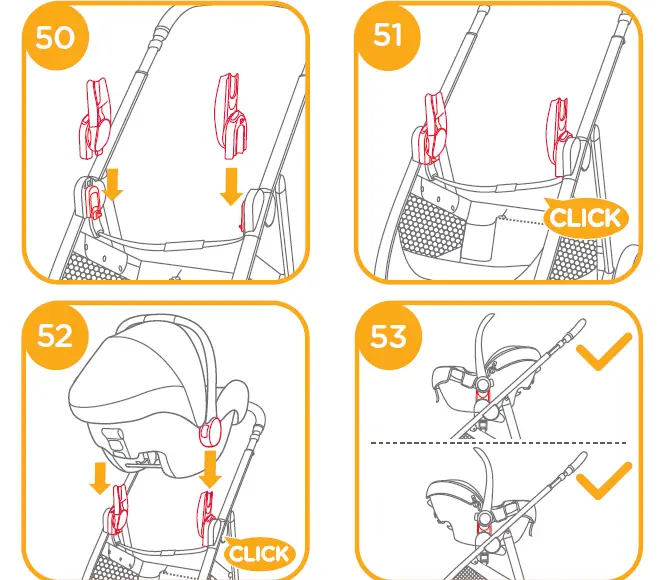 50

51

CLICK

52

CLICK

53