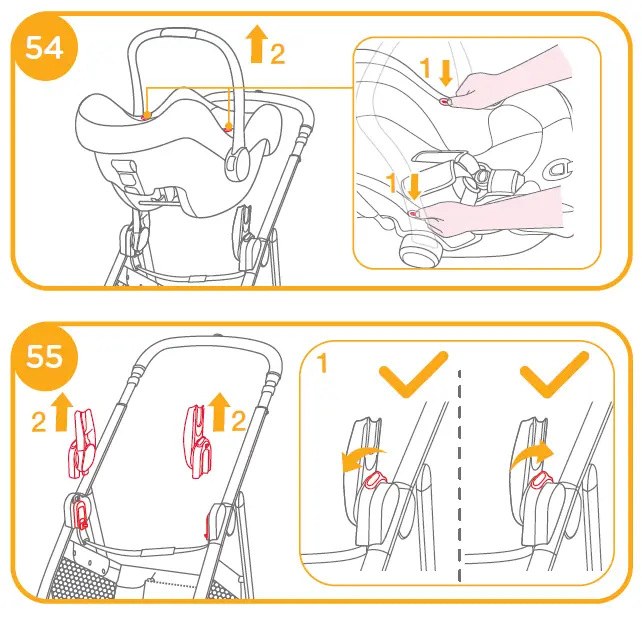 54

2

1

1

55

2

2

1