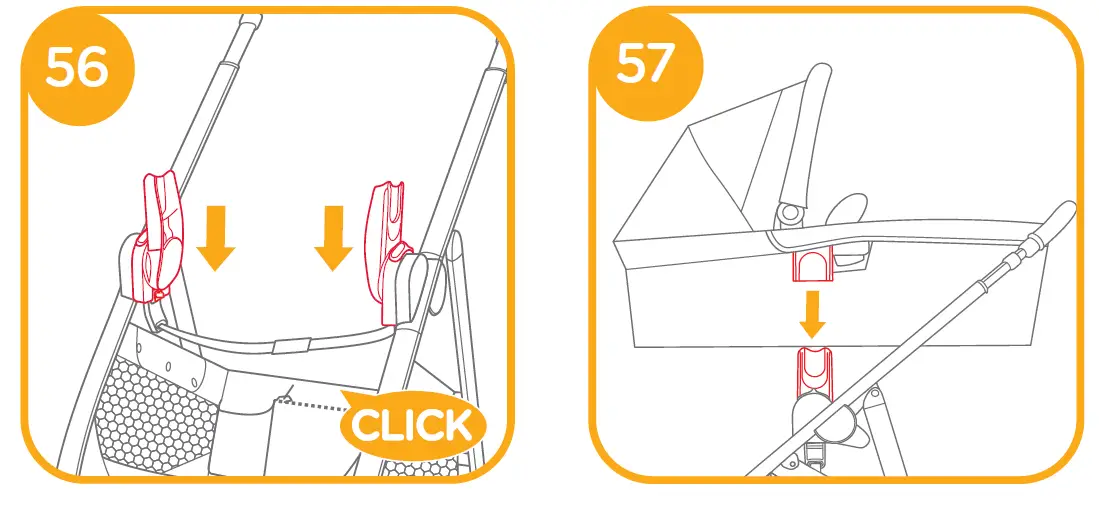 56

CLICK

57